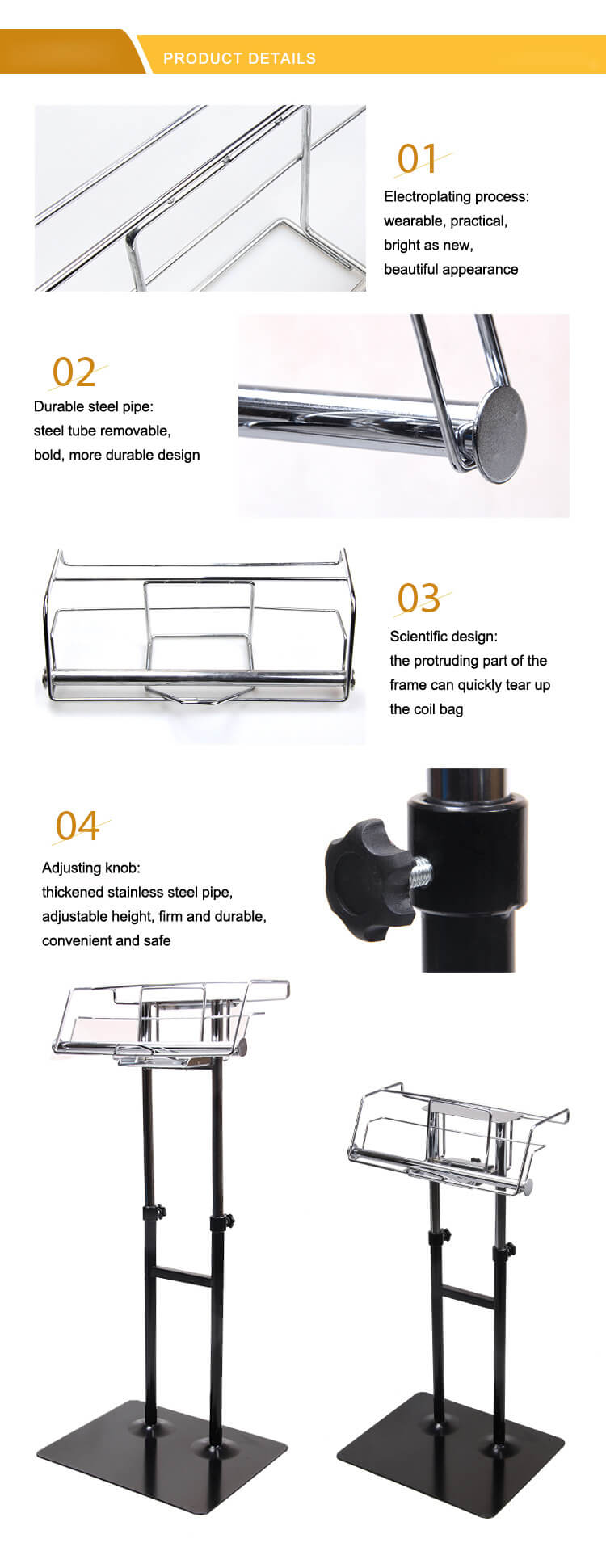 PRODUCT DETAILS

01
Electroplating process:
wearable, practical,
bright as new,
beautiful appearance

02
Durable steel pipe:
steel tube removable,
bold, more durable design

03
Scientific design:
the protruding part of the frame can quickly tear up the coil bag

04
Adjusting knob:
thickened stainless steel pipe,
adjustable height, firm and durable,
convenient and safe