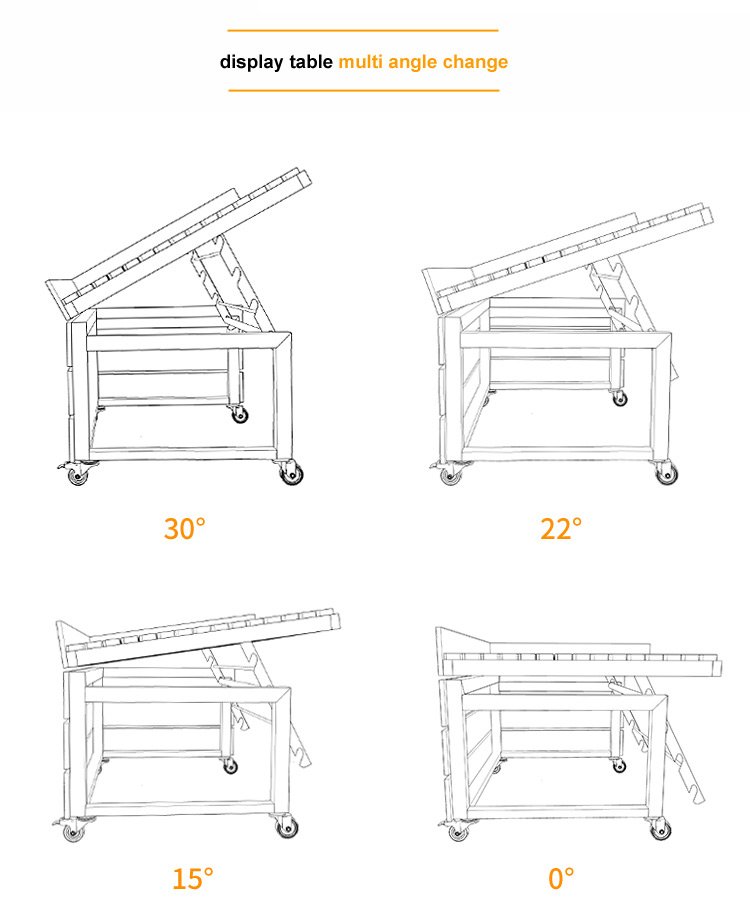 display table multi angle change

30°

22°

15°

0°