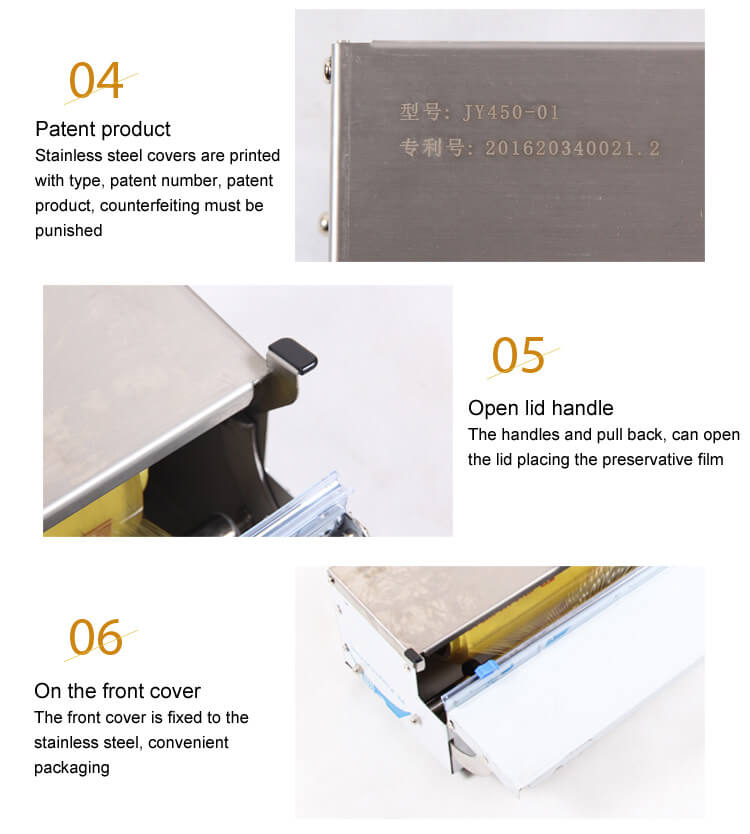 04

Patent product
Stainless steel covers are printed with type, patent number, patent product, counterfeiting must be punished

型号: JY450-01
专利号: 201620340021.2

05

Open lid handle
The handles and pull back, can open the lid placing the preservative film

06

On the front cover
The front cover is fixed to the stainless steel, convenient packaging