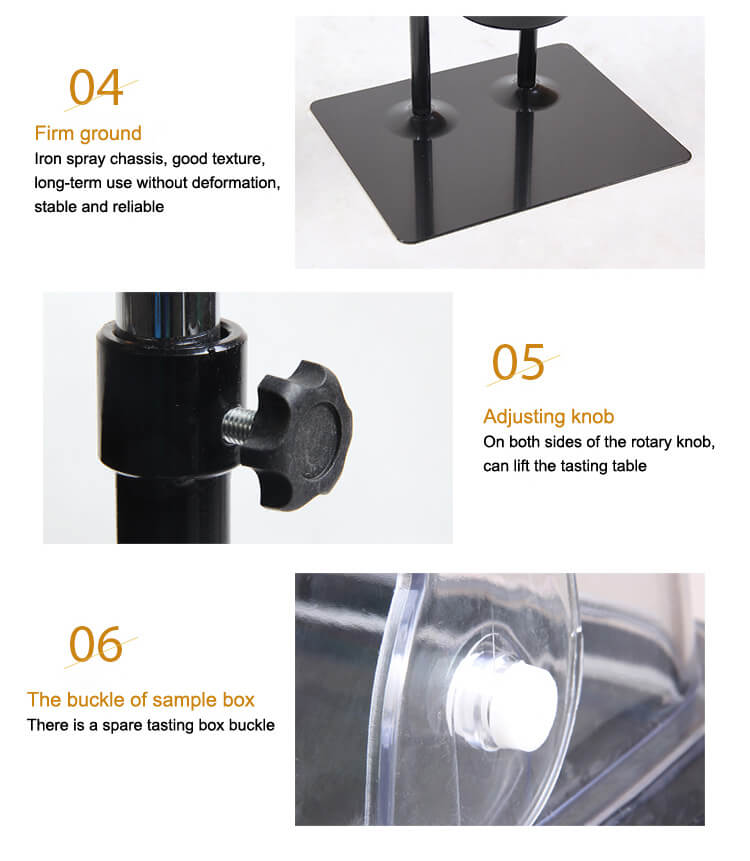 04

Firm ground

Iron spray chassis, good texture, long-term use without deformation, stable and reliable

05

Adjusting knob

On both sides of the rotary knob, can lift the tasting table

06

The buckle of sample box

There is a spare tasting box buckle