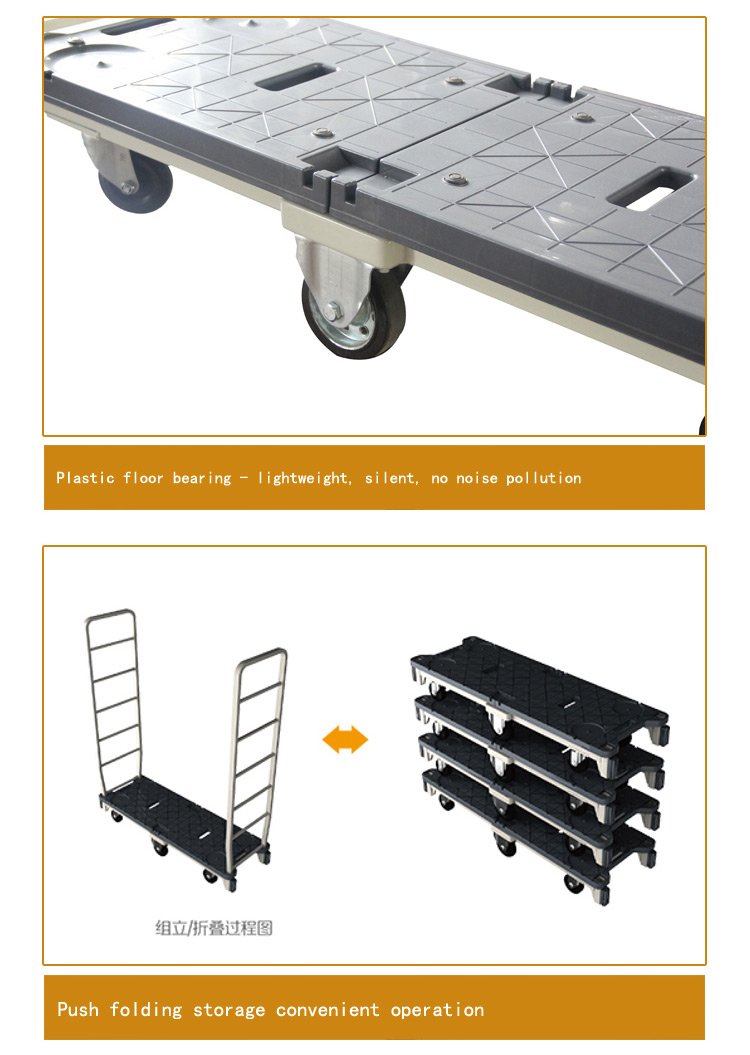 Plastic floor bearing - lightweight, silent, no noise pollution

组立/折叠过程图

Push folding storage convenient operation